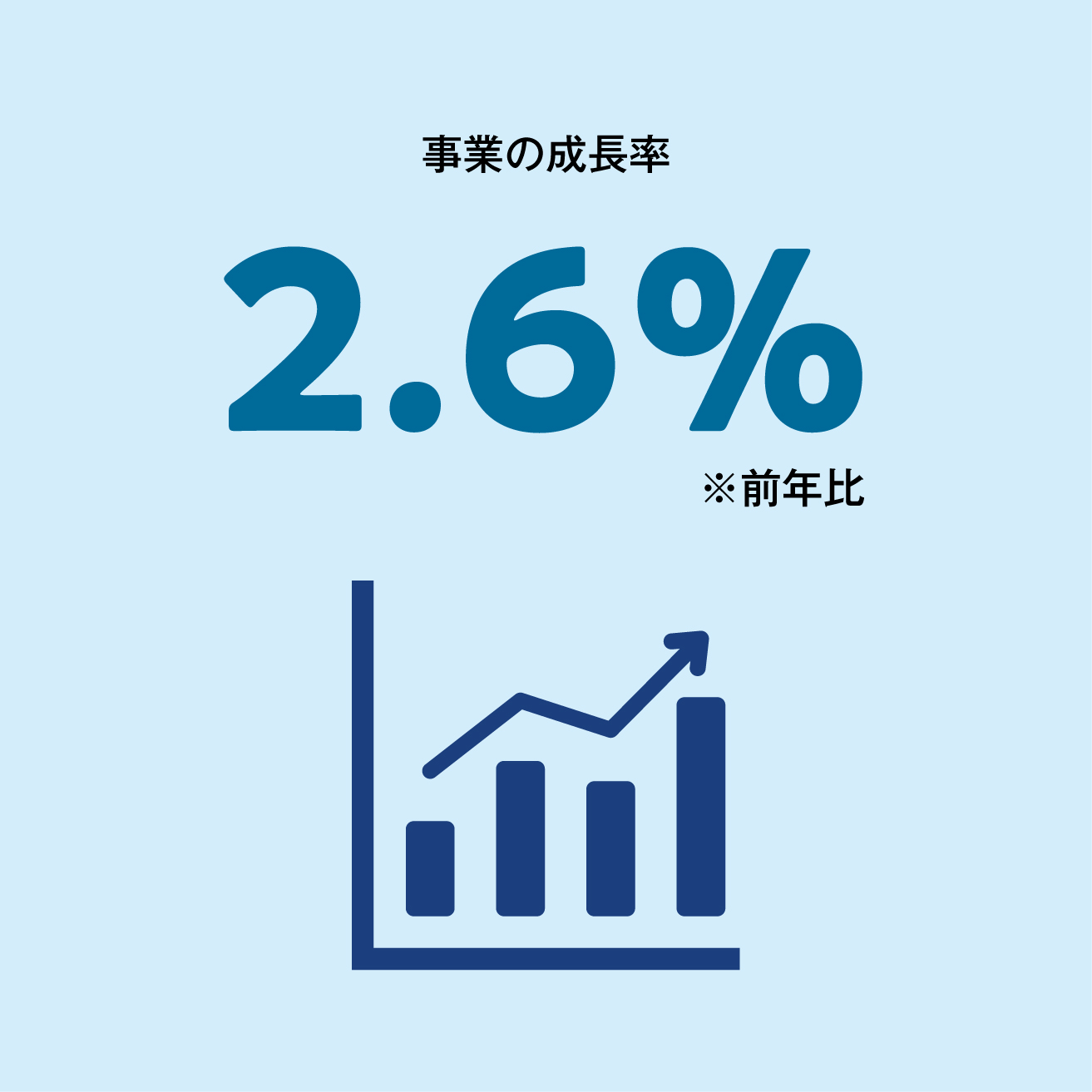 事業の成長率

2.6%

※前年比