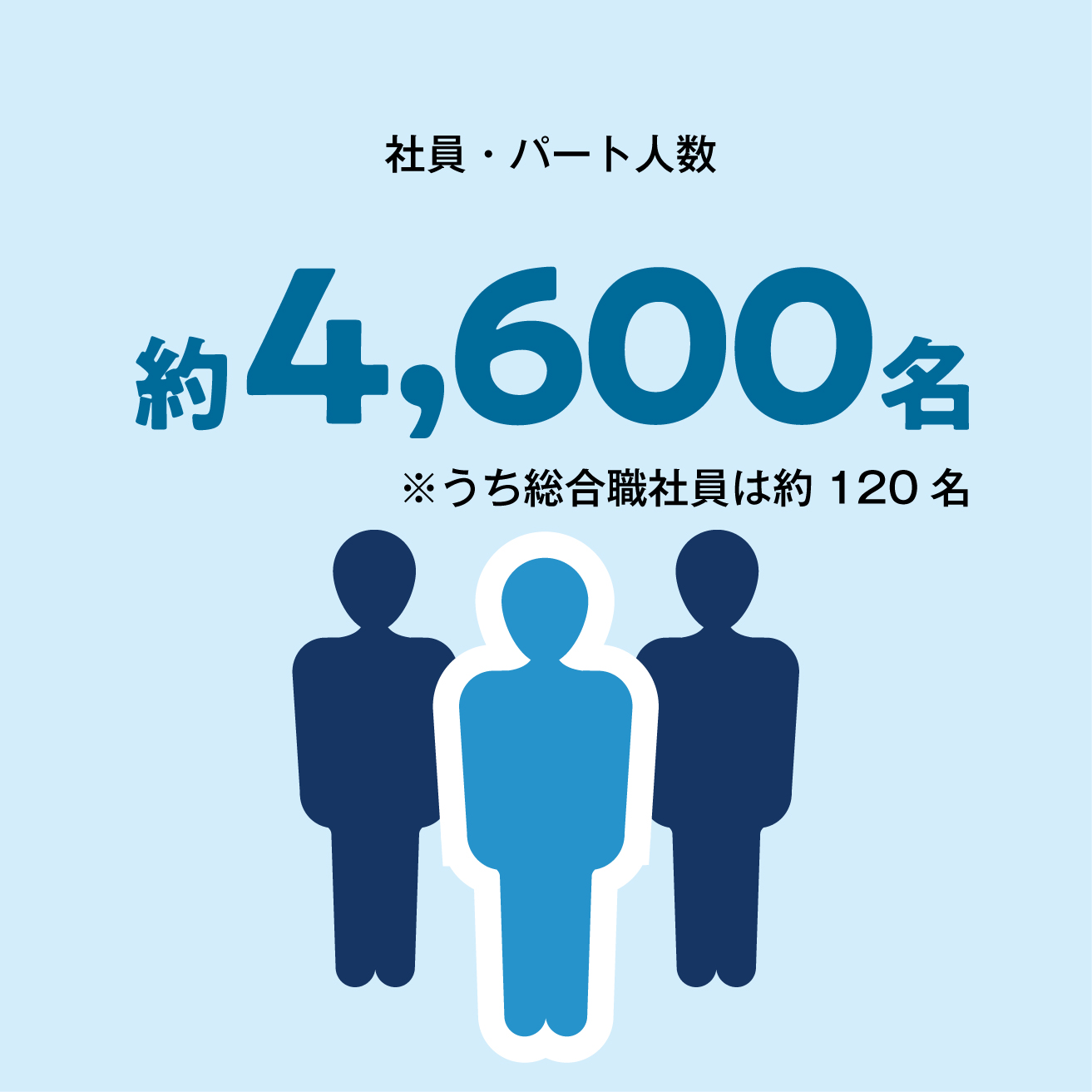 社員・パート人数

約4,600名

※うち総合職社員は約 120 名