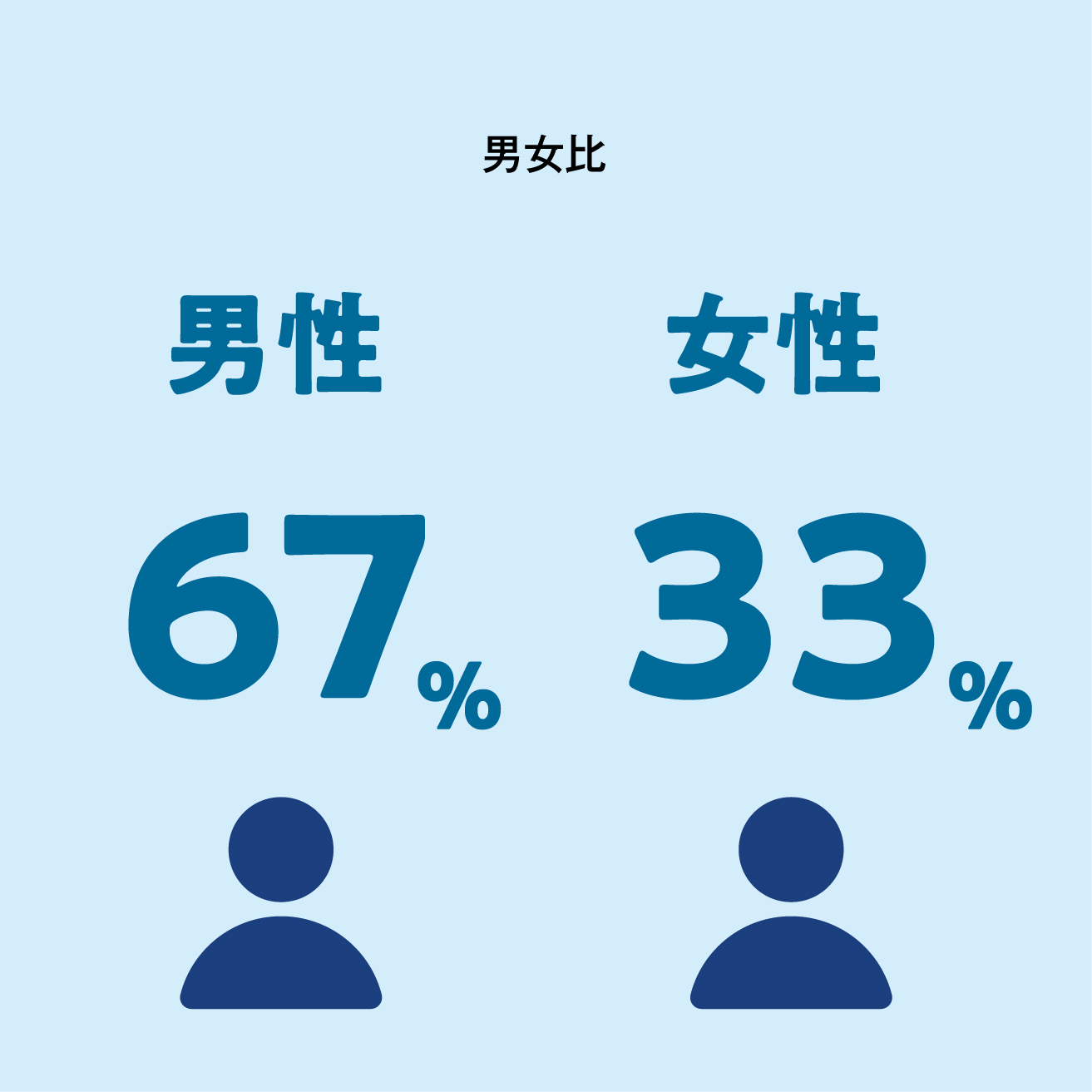 男女比

男性
67%

女性
33%