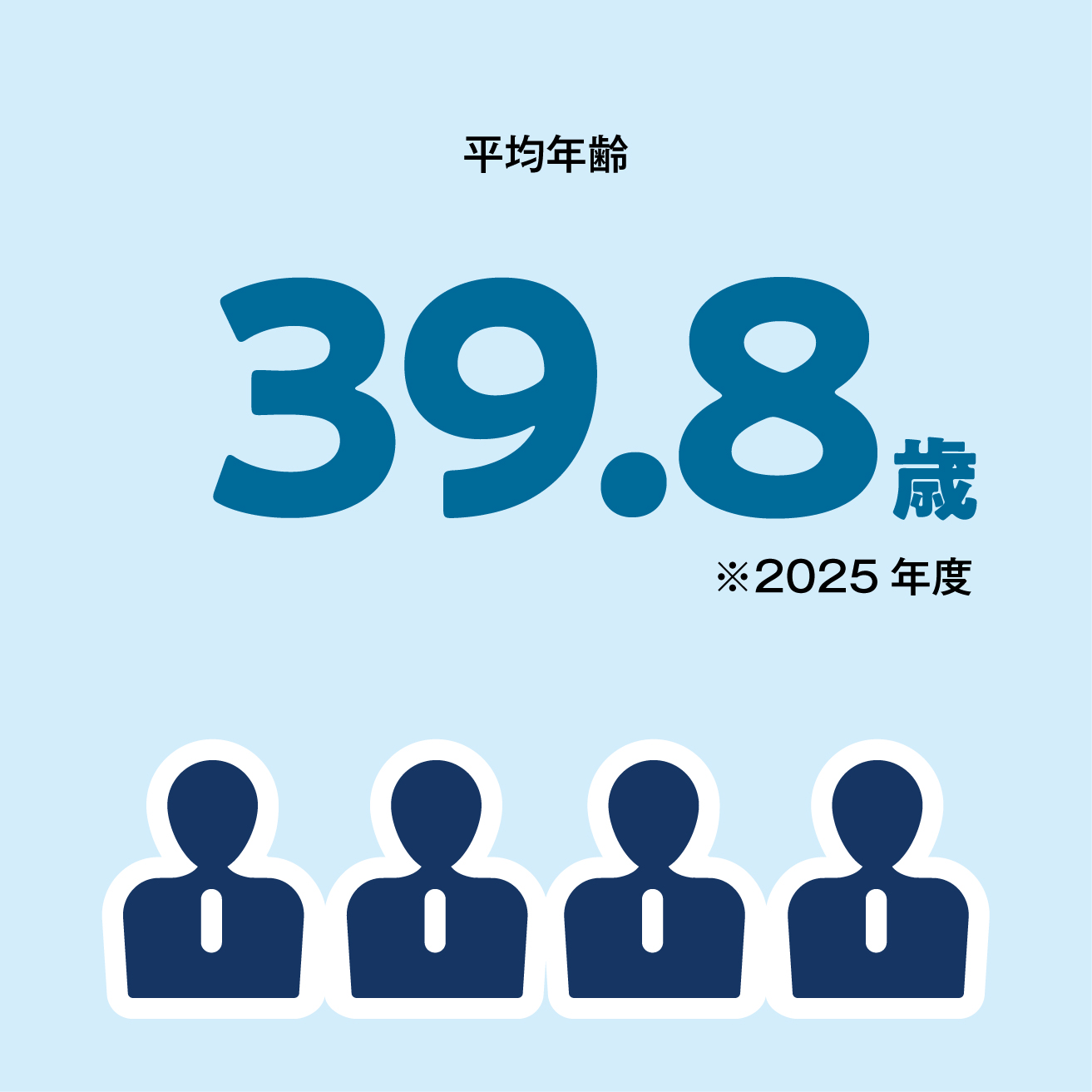 平均年齢

39.8歳

※2025 年度