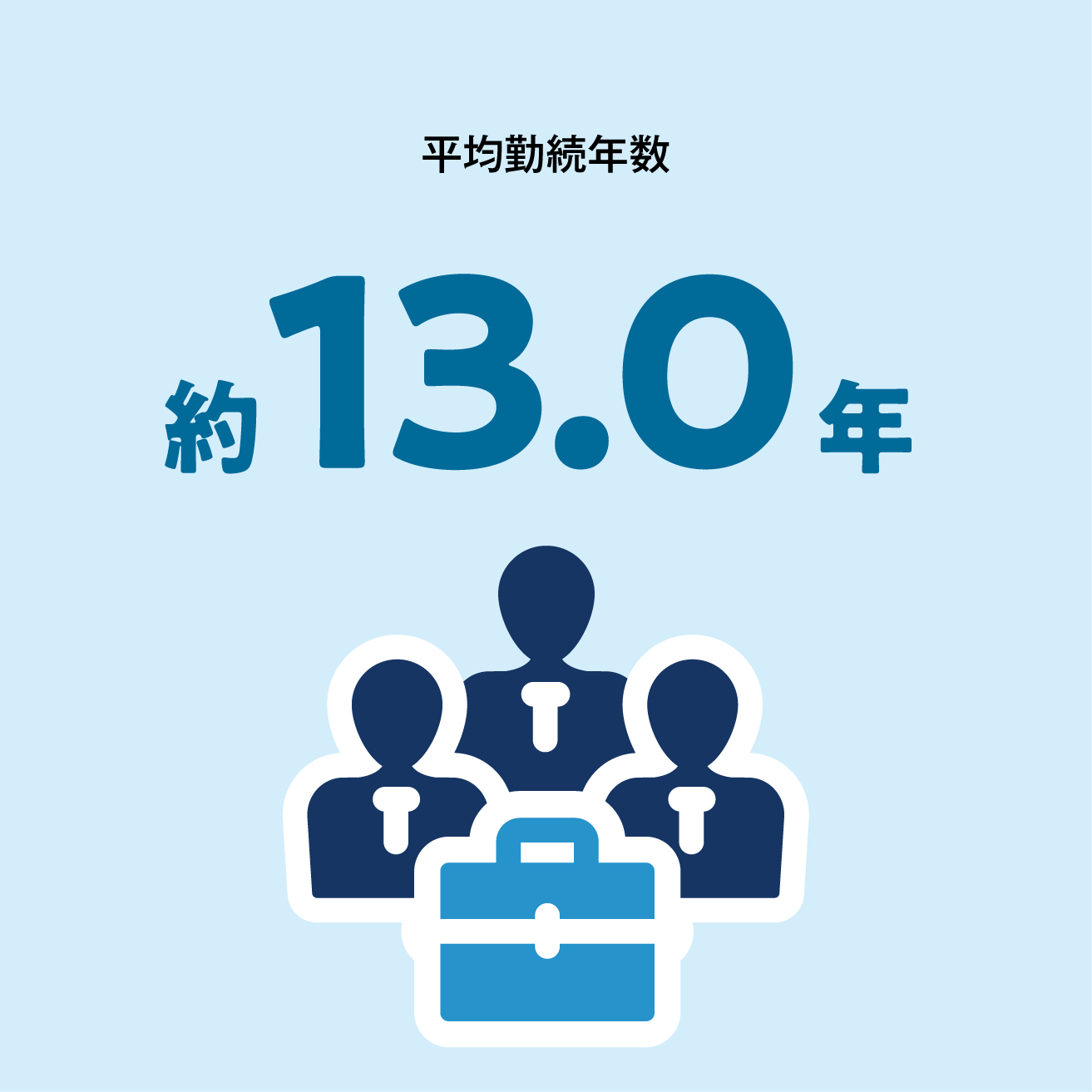 平均勤続年数

約13.0年