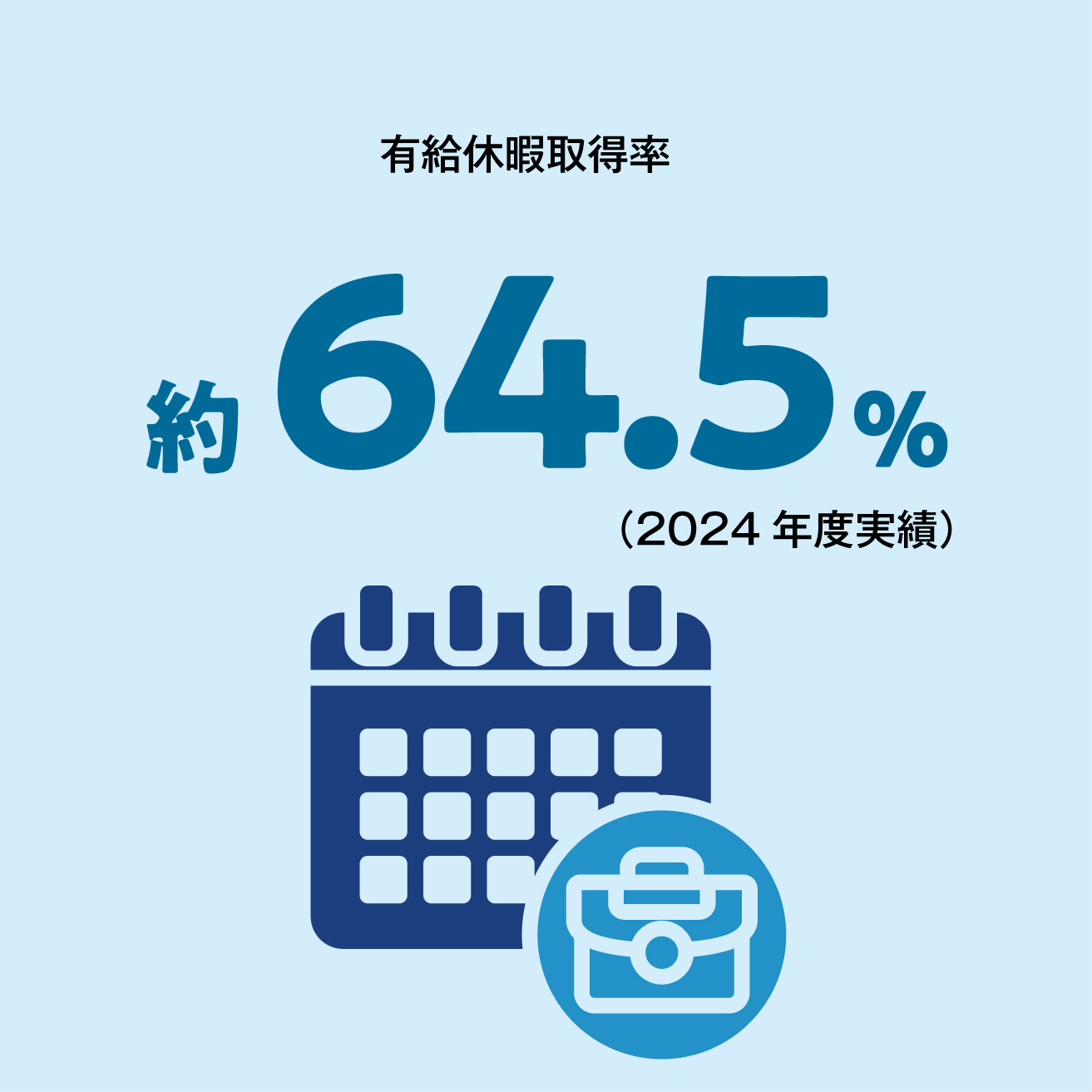 有給休暇取得率

約 64.5%

（2024 年度実績）