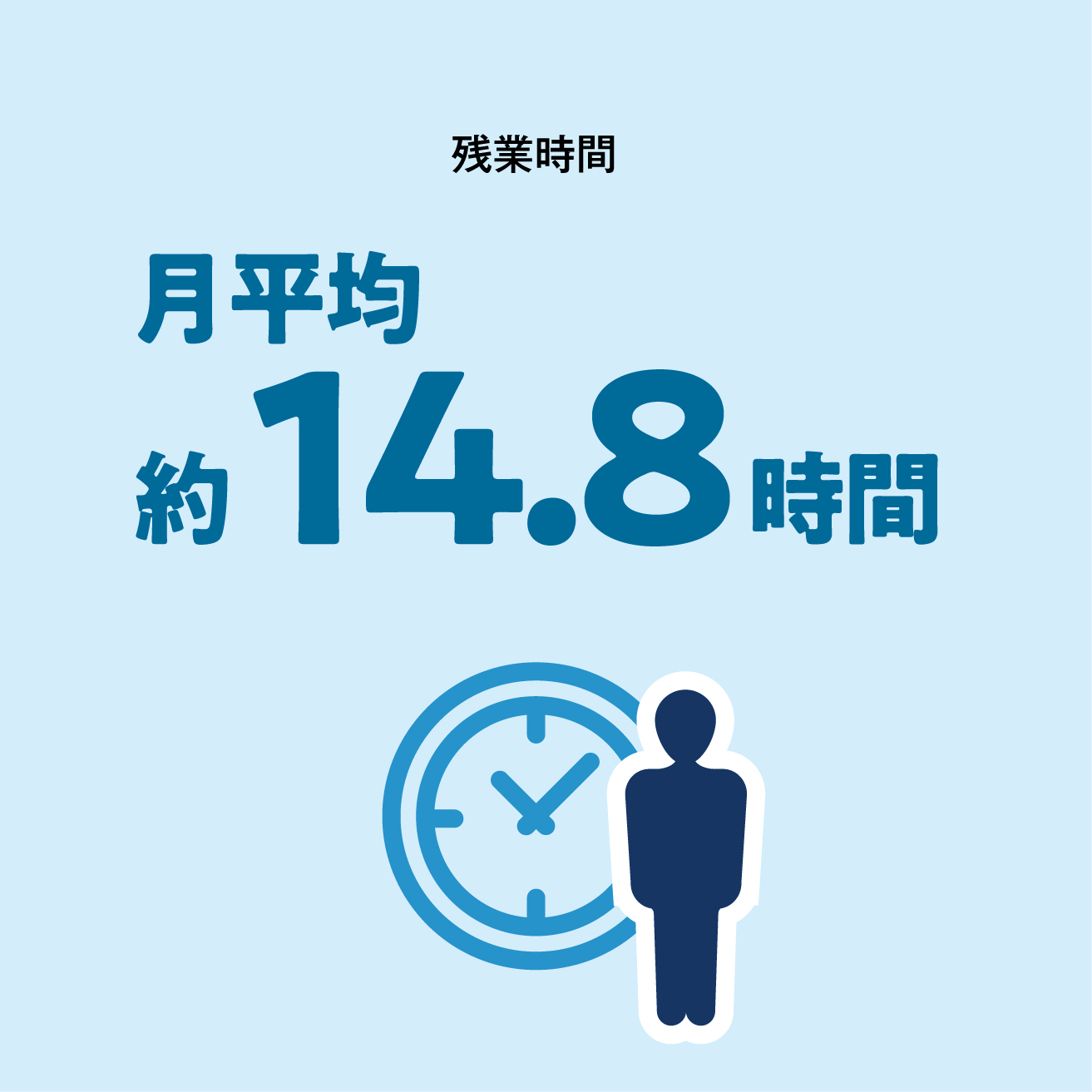 残業時間

月平均

約14.8時間